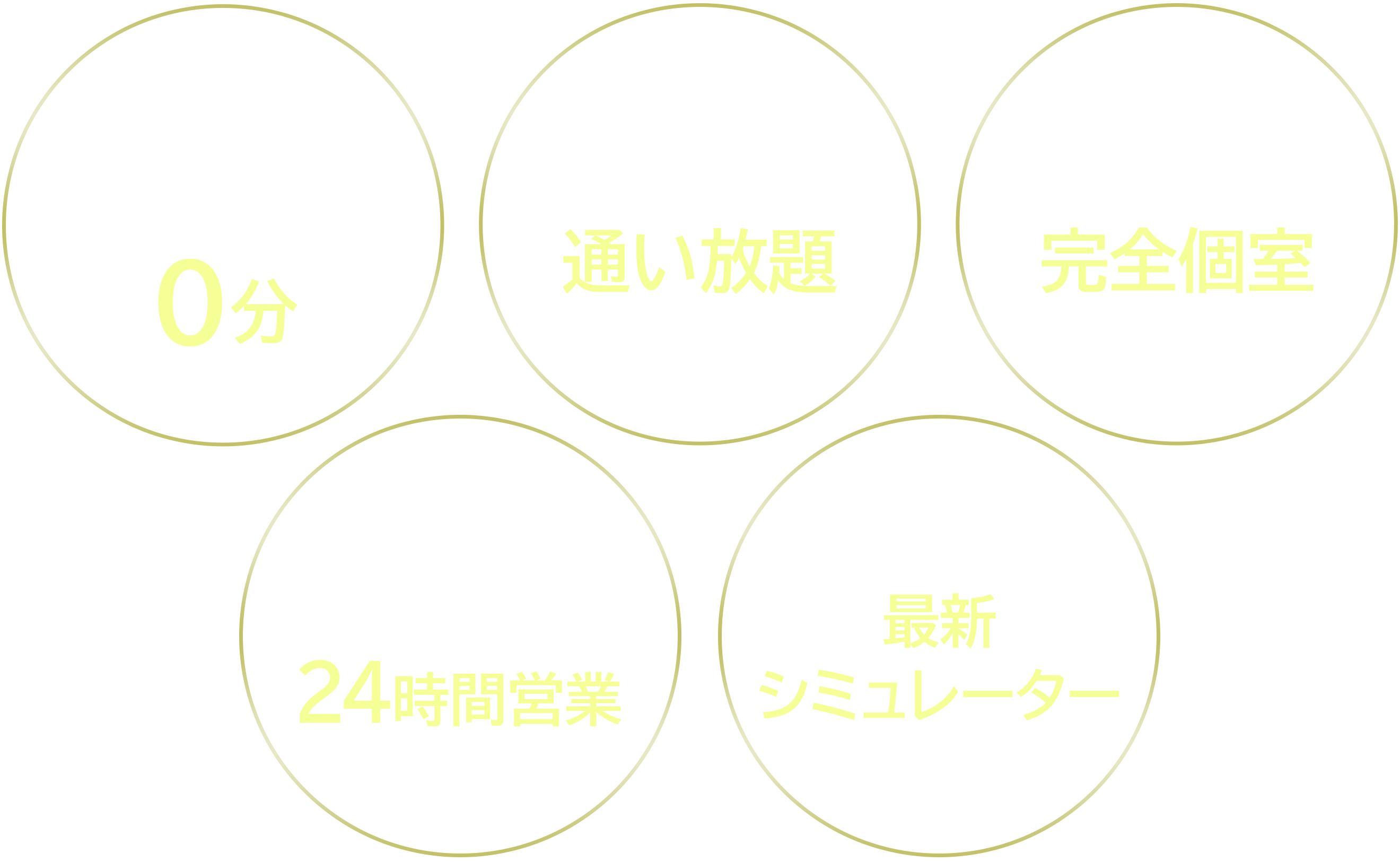 0分

通い放題

完全個室

24時間営業

最新
シミュレーター